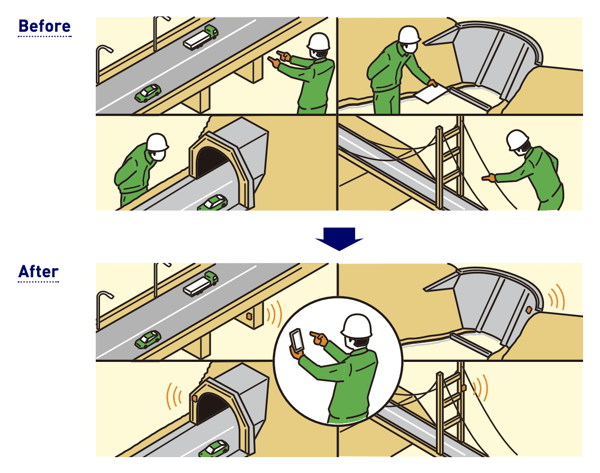 Before

After